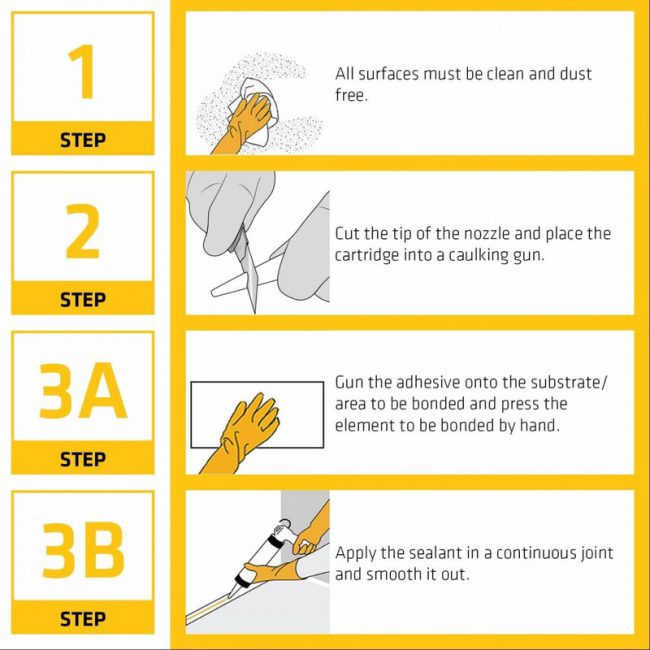 1
STEP

All surfaces must be clean and dust free.

2
STEP

Cut the tip of the nozzle and place the cartridge into a caulking gun.

3A
STEP

Gun the adhesive onto the substrate/ area to be bonded and press the element to be bonded by hand.

3B
STEP

Apply the sealant in a continuous joint and smooth it out.