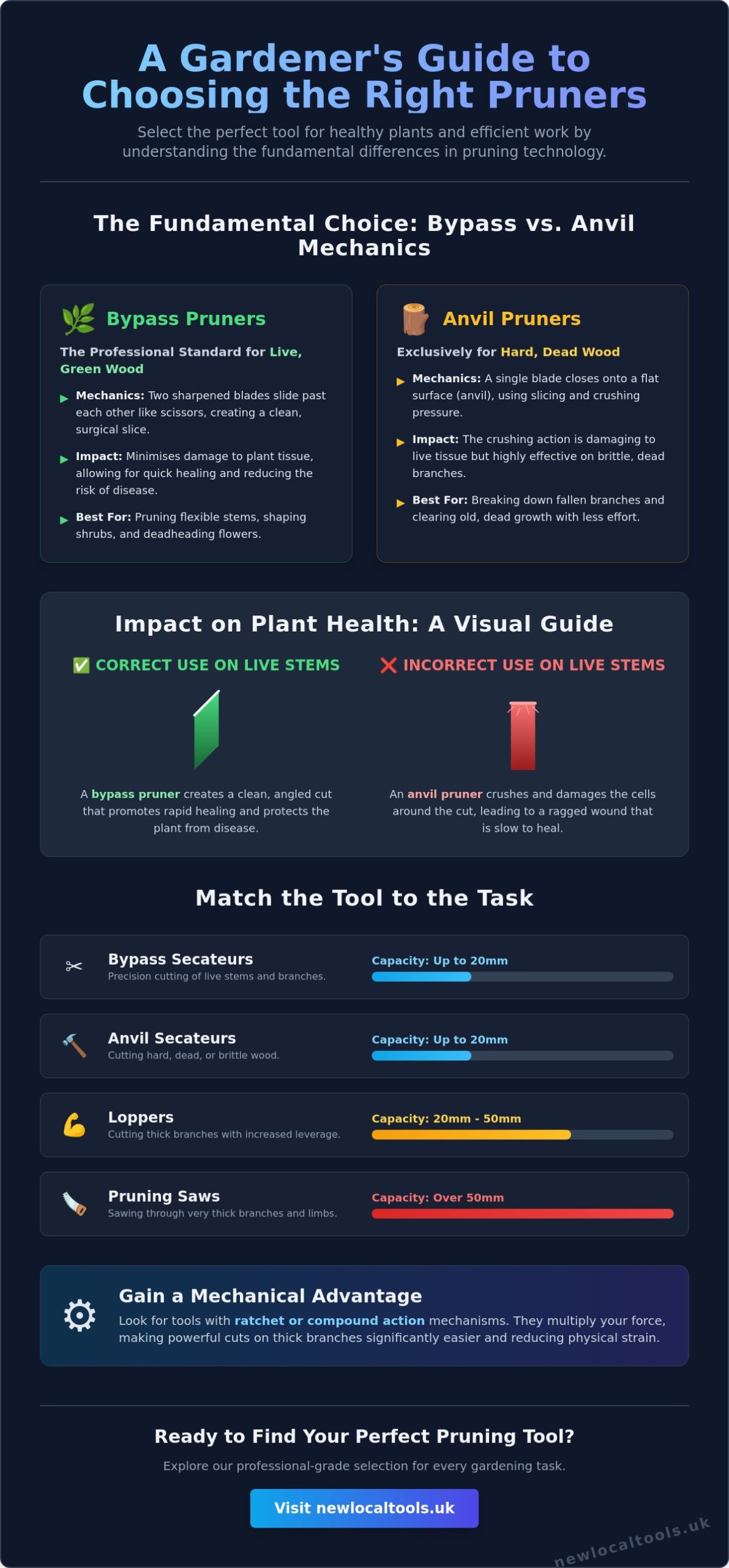 A Gardener's Guide to Choosing the Right Pruners

Select the perfect tool for healthy plants and efficient work by understanding the fundamental differences in pruning technology.

The Fundamental Choice: Bypass vs. Anvil Mechanics

Bypass Pruners

The Professional Standard for Live, Green Wood

▶ Mechanics: Two sharpened blades slide past each other like scissors, creating a clean, surgical slice.

▶ Impact: Minimises damage to plant tissue, allowing for quick healing and reducing the risk of disease.

▶ Best For: Pruning flexible stems, shaping shrubs, and deadheading flowers.

Anvil Pruners

Exclusively for Hard, Dead Wood

▶ Mechanics: A single blade closes onto a flat surface (anvil), using slicing and crushing pressure.

▶ Impact: The crushing action is damaging to live tissue but highly effective on brittle, dead branches.

▶ Best For: Breaking down fallen branches and clearing old, dead growth with less effort.

Impact on Plant Health: A Visual Guide

✅ CORRECT USE ON LIVE STEMS

A bypass pruner creates a clean, angled cut that promotes rapid healing and protects the plant from disease.

❌ INCORRECT USE ON LIVE STEMS

An anvil pruner crushes and damages the cells around the cut, leading to a ragged wound that is slow to heal.

Match the Tool to the Task

Bypass Secateurs
Precision cutting of live stems and branches.
Capacity: Up to 20mm

Anvil Secateurs
Cutting hard, dead, or brittle wood.
Capacity: Up to 20mm

Loppers
Cutting thick branches with increased leverage.
Capacity: 20mm - 50mm

Pruning Saws
Sawing through very thick branches and limbs.
Capacity: Over 50mm

Gain a Mechanical Advantage

Look for tools with ratchet or compound action mechanisms. They multiply your force, making powerful cuts on thick branches significantly easier and reducing physical strain.

Ready to Find Your Perfect Pruning Tool?

Explore our professional-grade selection for every gardening task.

Visit newlocaltools.uk

newlocaltools.uk